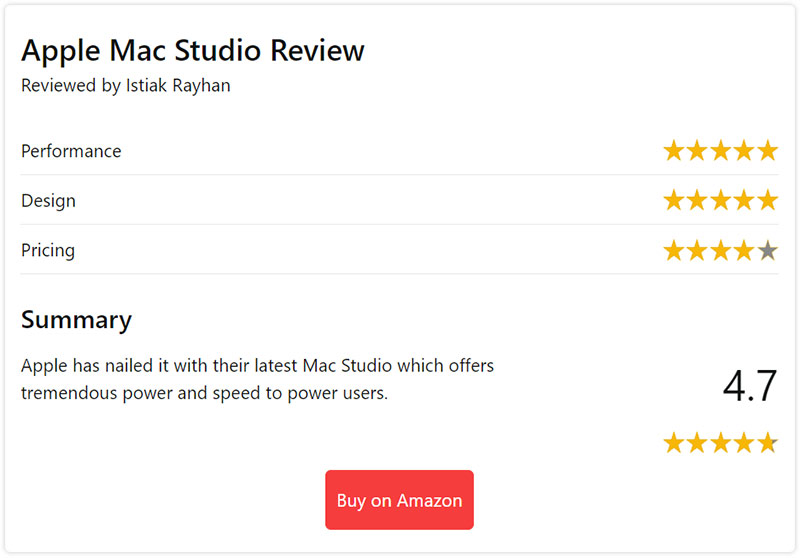 Apple Mac Studio Review
Reviewed by Istiak Rayhan

Performance

Design

Pricing

Summary

Apple has nailed it with their latest Mac Studio which offers tremendous power and speed to power users.

4.7

Buy on Amazon