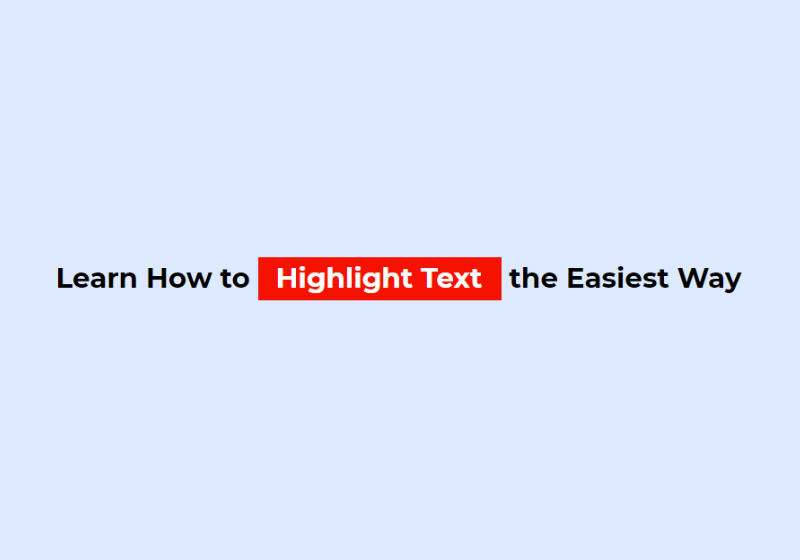 Learn How to Highlight Text the Easiest Way